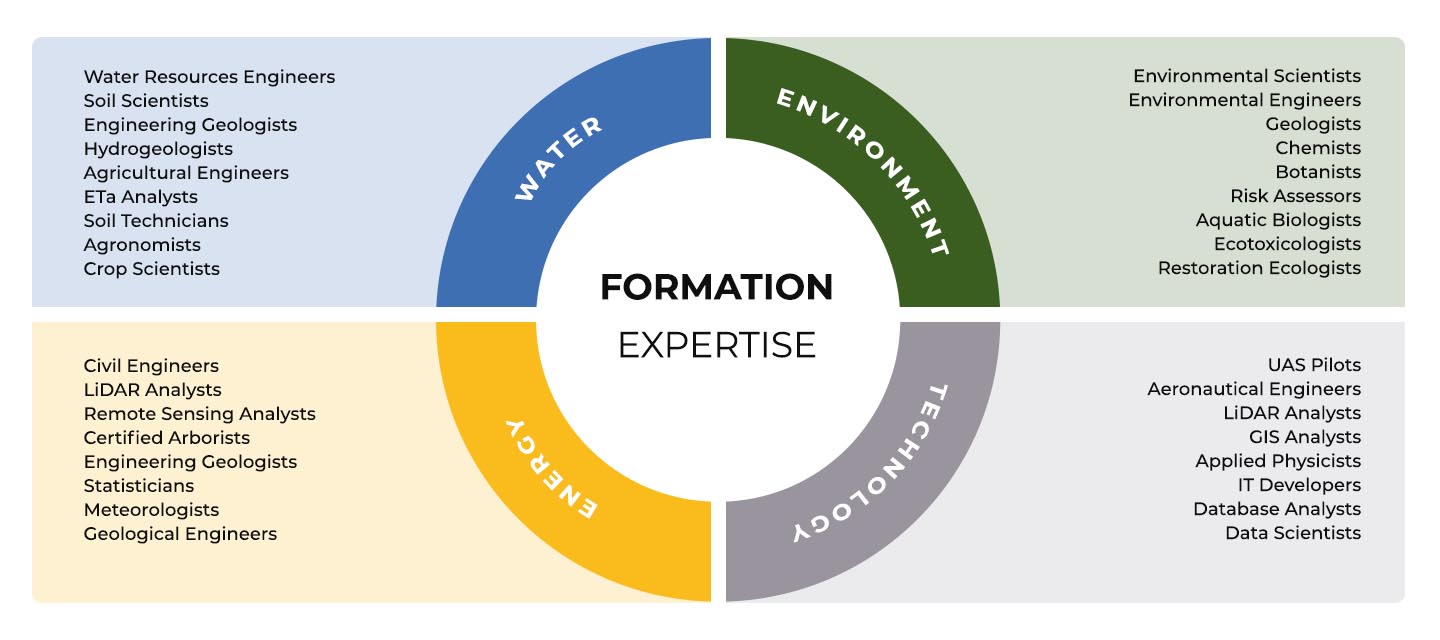 Water Resources Engineers
Soil Scientists
Engineering Geologists
Hydrogeologists
Agricultural Engineers
ETa Analysts
Soil Technicians
Agronomists
Crop Scientists

WATER

ENVIRONMENT

Environmental Scientists
Environmental Engineers
Geologists
Chemists
Botanists
Risk Assessors
Aquatic Biologists
Ecotoxicologists
Restoration Ecologists

FORMATION
EXPERTISE

Civil Engineers
LiDAR Analysts
Remote Sensing Analysts
Certified Arborists
Engineering Geologists
Statisticians
Meteorologists
Geological Engineers

ENERGY

TECHNOLOGY

UAS Pilots
Aeronautical Engineers
LiDAR Analysts
GIS Analysts
Applied Physicists
IT Developers
Database Analysts
Data Scientists